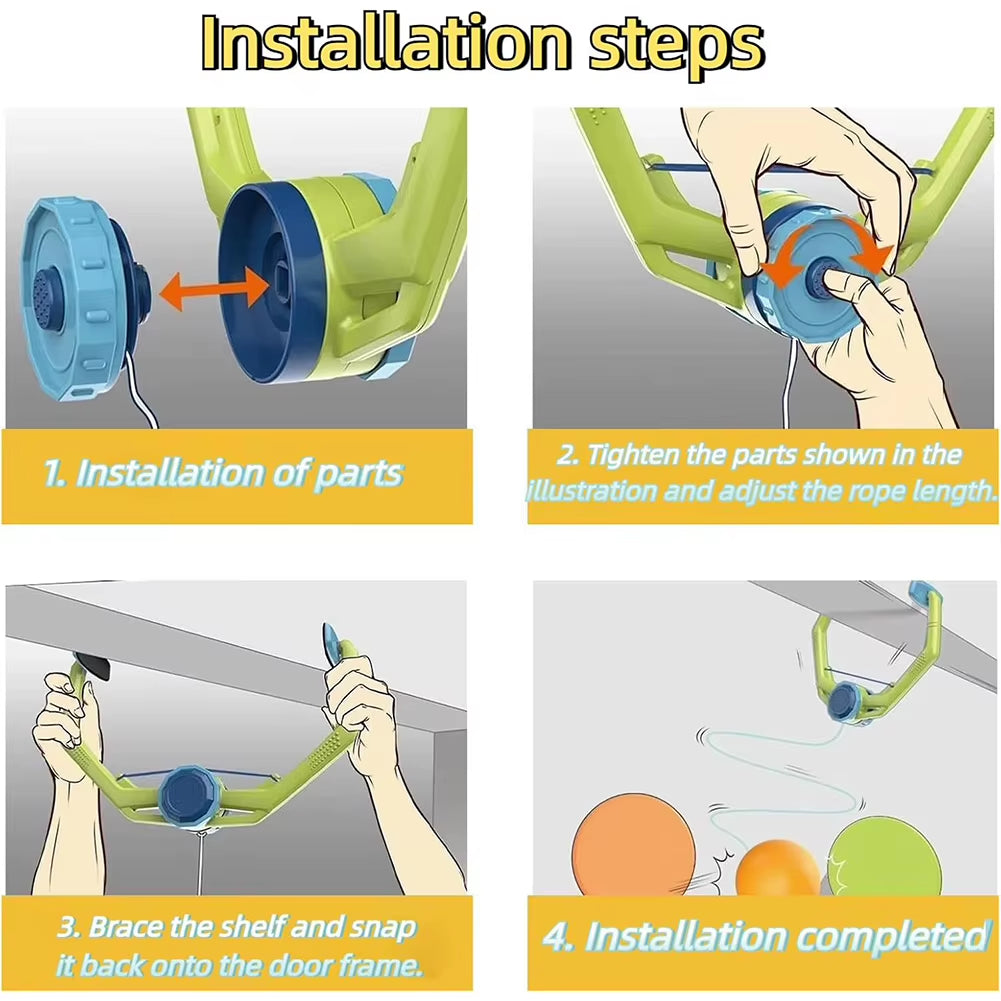 Installation steps

1. Installation of parts

2. Tighten the parts shown in the illustration and adjust the rope length.

3. Brace the shelf and snap it back onto the door frame.

4. Installation completed