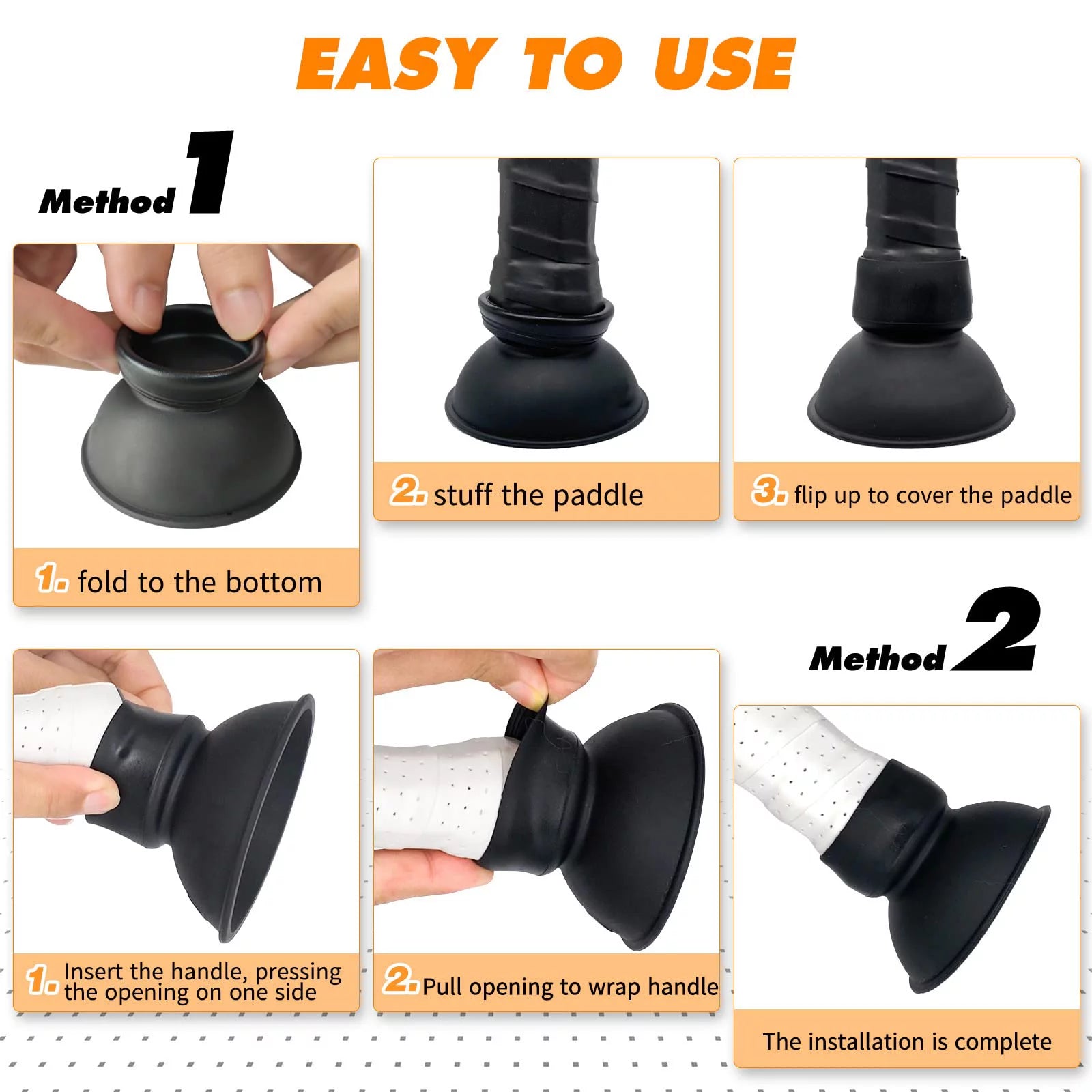 EASY TO USE

Method 1

1. fold to the bottom

2. stuff the paddle

3. flip up to cover the paddle

Method 2

1. Insert the handle, pressing the opening on one side

2. Pull opening to wrap handle

The installation is complete